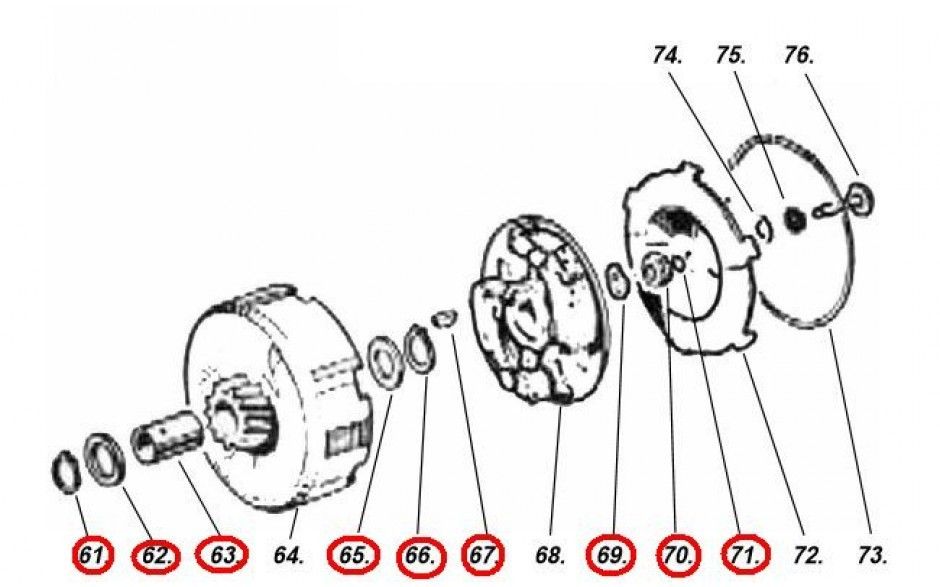 74. 75. 76.

61. 62. 63. 64. 65. 66. 67. 68. 69. 70. 71. 72. 73.