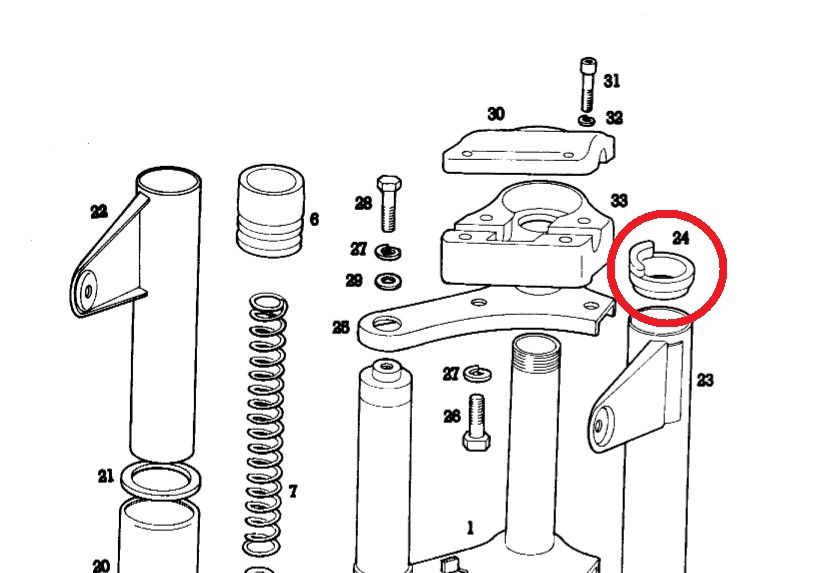 31
30
32
22
6
28
33
24
27
29
25
27
23
26
21
7
1
20