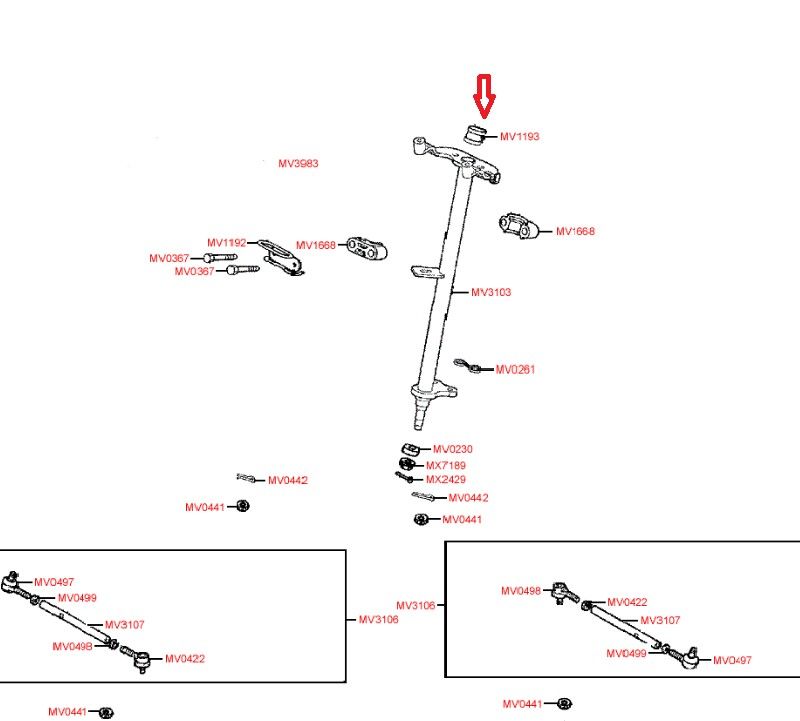 MV1193

MV3983

MV1668

MV1192
MV1668
MV0367
MV0367

MV3103

MV0261

MV0230
MX7189
MX2429
MV0442
MV0442
MV0441
MV0441

MV0497
MV0499
MV3107
MV0498
MV0422
MV3106

MV3106
MV0498
MV0422
MV3107
MV0499
MV0497

MV0441
MV0441